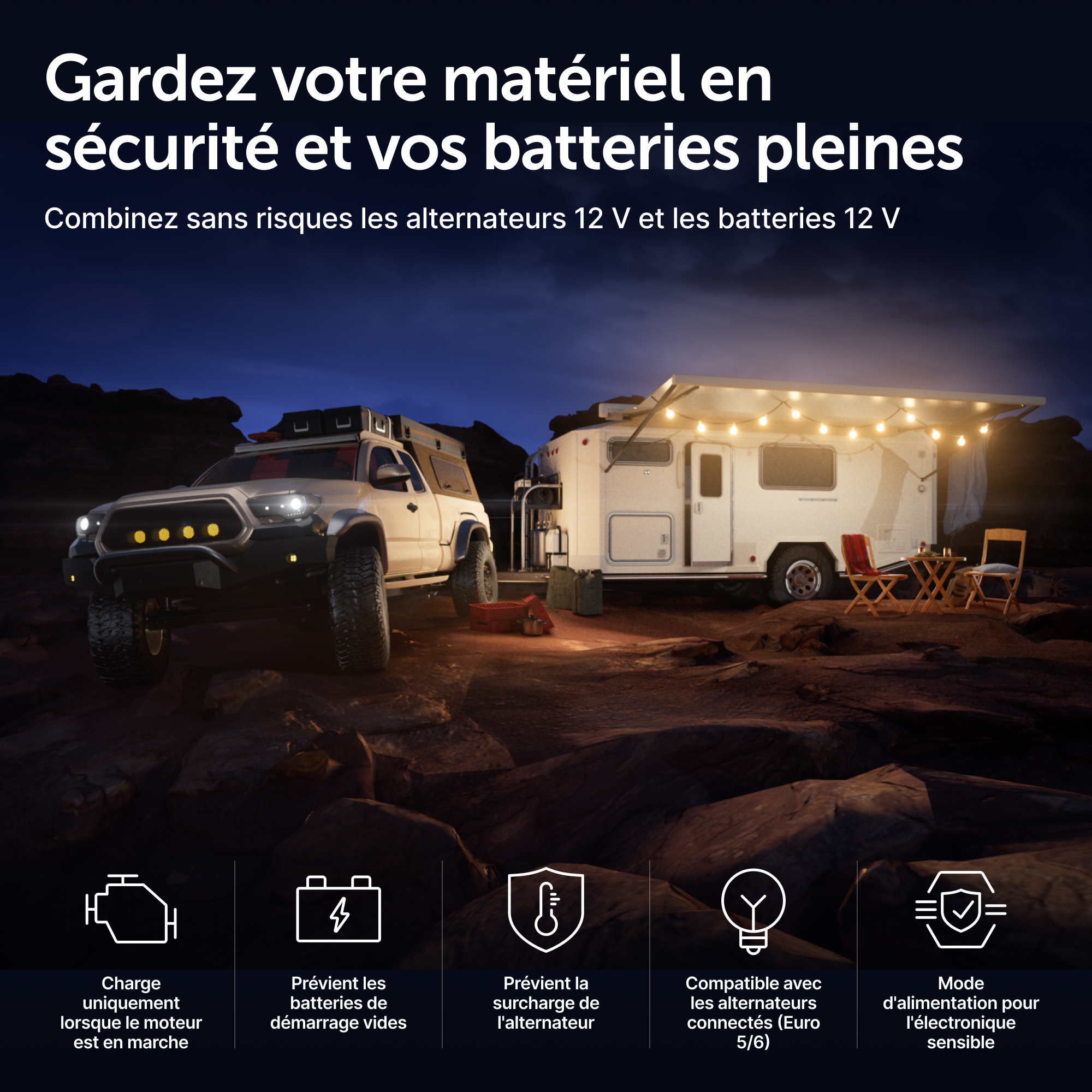 Gardez votre matériel en sécurité et vos batteries pleines

Combinez sans risques les alternateurs 12 V et les batteries 12 V

Charge uniquement lorsque le moteur est en marche

Prévient les batteries de démarrage vides

Prévient la surcharge de l'alternateur

Compatible avec les alternateurs connectés (Euro 5/6)

Mode d'alimentation pour l'électronique sensible